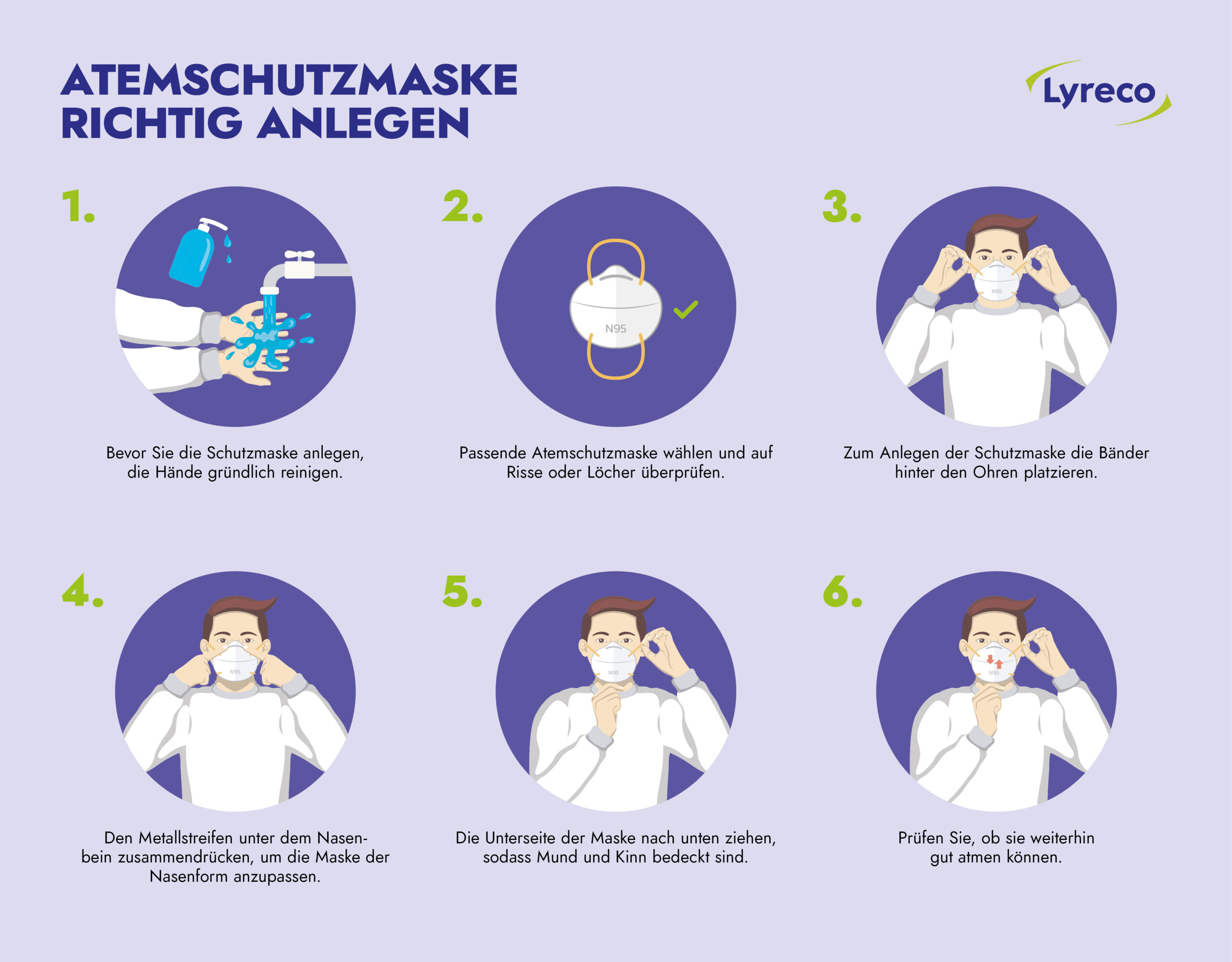 ATEMSCHUTZMASKE RICHTIG ANLEGEN

Lyreco

1.

Bevor Sie die Schutzmaske anlegen, die Hände gründlich reinigen.

2.

N95

Passende Atemschutzmaske wählen und auf Risse oder Löcher überprüfen.

3.

N95

Zum Anlegen der Schutzmaske die Bänder hinter den Ohren platzieren.

4.

N95

Den Metallstreifen unter dem Nasenbein zusammendrücken, um die Maske der Nasenform anzupassen.

5.

N95

Die Unterseite der Maske nach unten ziehen, sodass Mund und Kinn bedeckt sind.

6.

N95

Prüfen Sie, ob sie weiterhin gut atmen können.